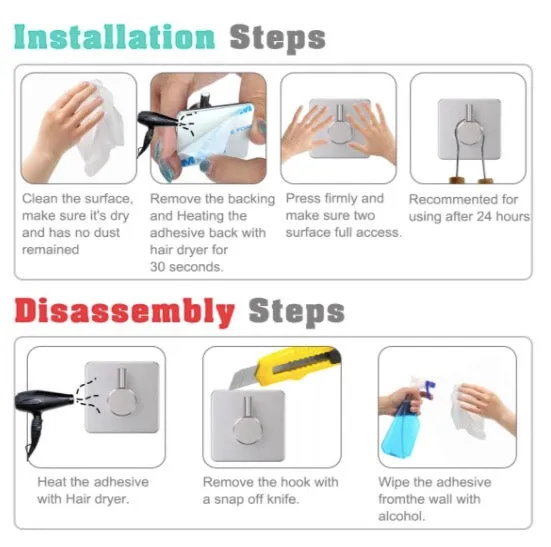 Installation Steps

Clean the surface, make sure it's dry and has no dust remained

Remove the backing and Heating the adhesive back with hair dryer for 30 seconds.

Press firmly and make sure two surface full access.

Recommented for using after 24 hours

Disassembly Steps

Heat the adhesive with Hair dryer.

Remove the hook with a snap off knife.

Wipe the adhesive fromthe wall with alcohol.